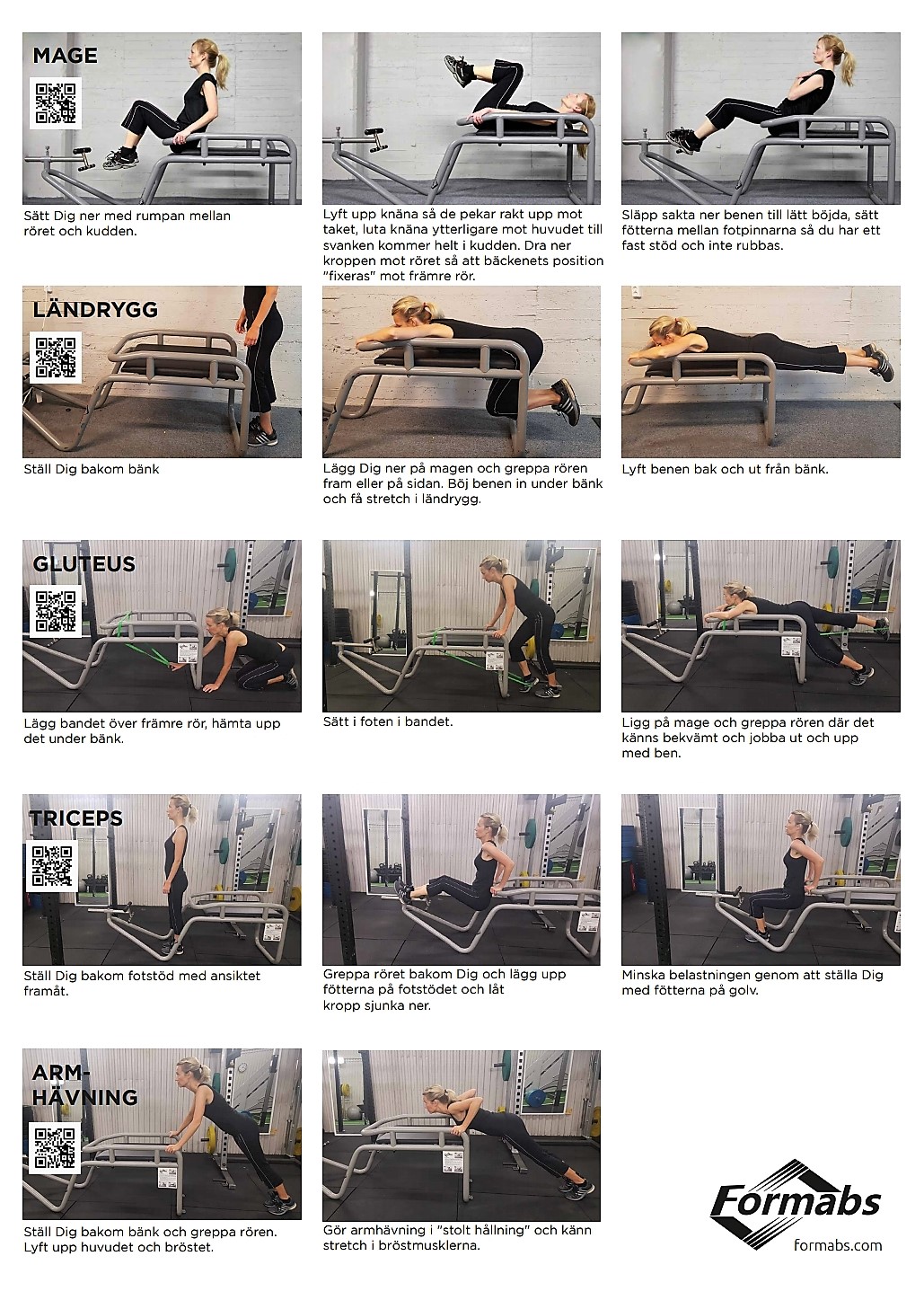 MAGE

Sätt Dig ner med rumpan mellan röret och kudden.

Lyft upp knäna så de pekar rakt upp mot taket, luta knäna ytterligare mot huvudet till svanken kommer helt i kudden. Dra ner kroppen mot röret så att bäckenets position "fixeras" mot främre rör.

Släpp sakta ner benen till lätt böjda, sätt fötterna mellan fotpinnarna så du har ett fast stöd och inte rubbas.

LÄNDRYGG

Ställ Dig bakom bänk

Lägg Dig ner på magen och greppa rören fram eller på sidan. Böj benen in under bänk och få stretch i ländrygg.

Lyft benen bak och ut från bänk.

GLUTEUS

Lägg bandet över främre rör, hämta upp det under bänk.

Sätt i foten i bandet.

Ligg på mage och greppa rören där det känns bekvämt och jobba ut och upp med ben.

TRICEPS

Ställ Dig bakom fotstöd med ansiktet framåt.

Greppa röret bakom Dig och lägg upp fötterna på fotstödet och låt kropp sjunka ner.

Minska belastningen genom att ställa Dig med fötterna på golv.

ARM-HÄVNING

Ställ Dig bakom bänk och greppa rören. Lyft upp huvudet och bröstet.

Gör armhävning i "stolt hållning" och känn stretch i bröstmusklerna.

Formabs
formabs.com